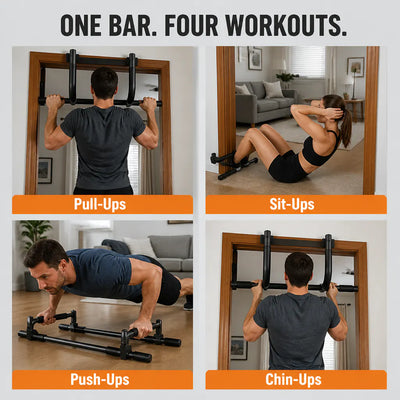 ONE BAR. FOUR WORKOUTS.

Pull-Ups

Sit-Ups

Push-Ups

Chin-Ups